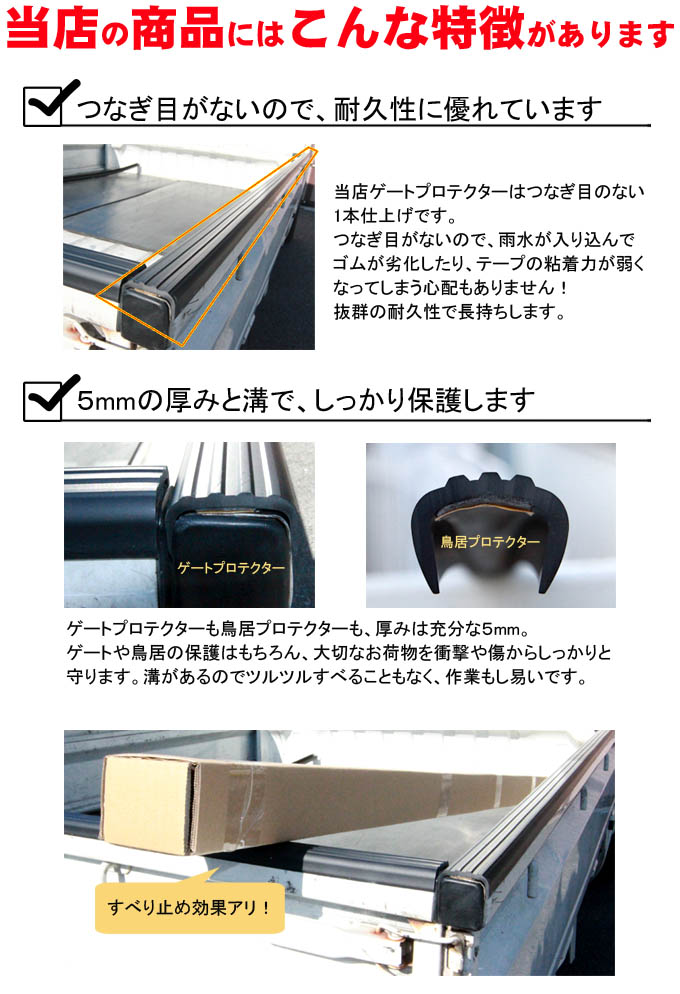 当店の商品にはこんな特徴があります

つなぎ目がないので、耐久性に優れています

当店ゲートプロテクターはつなぎ目のない1本仕上げです。
つなぎ目がないので、雨水が入り込んでゴムが劣化したり、テープの粘着力が弱くなってしまう心配もありません！
抜群の耐久性で長持ちします。

5mmの厚みと溝で、しっかり保護します

ゲートプロテクター

鳥居プロテクター

ゲートプロテクターも鳥居プロテクターも、厚みは充分な5mm。
ゲートや鳥居の保護はもちろん、大切なお荷物を衝撃や傷からしっかりと守ります。溝があるのでツルツルすべることもなく、作業もし易いです。

すべり止め効果アリ！